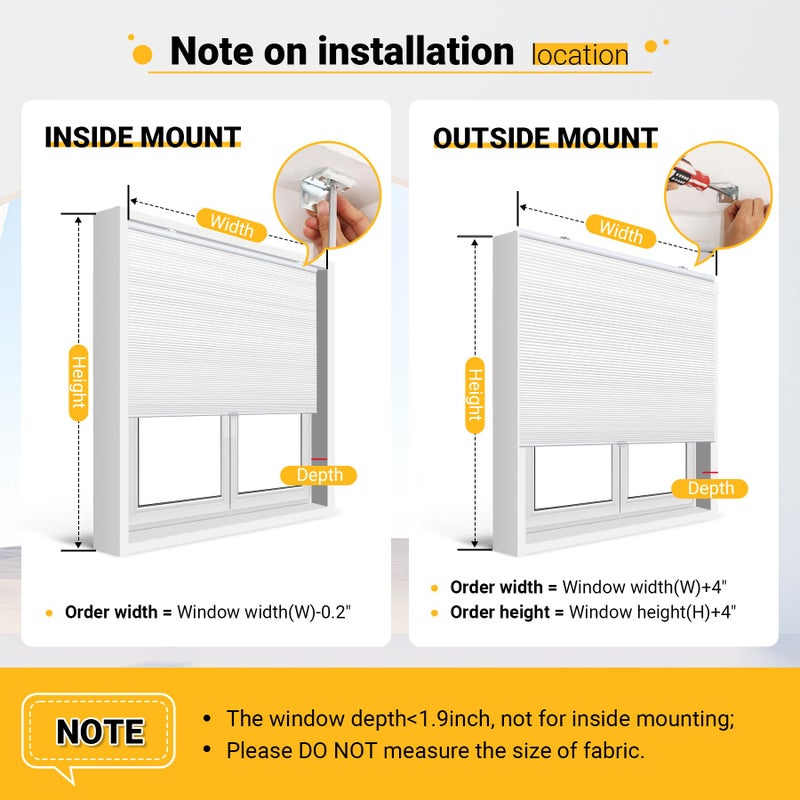 Note on installation location

INSIDE MOUNT

Width

Height

Depth

• Order width = Window width(W)-0.2"

OUTSIDE MOUNT

Width

Height

Depth

• Order width = Window width(W)+4"
• Order height = Window height(H)+4"

NOTE

• The window depth<1.9inch, not for inside mounting;
• Please DO NOT measure the size of fabric.